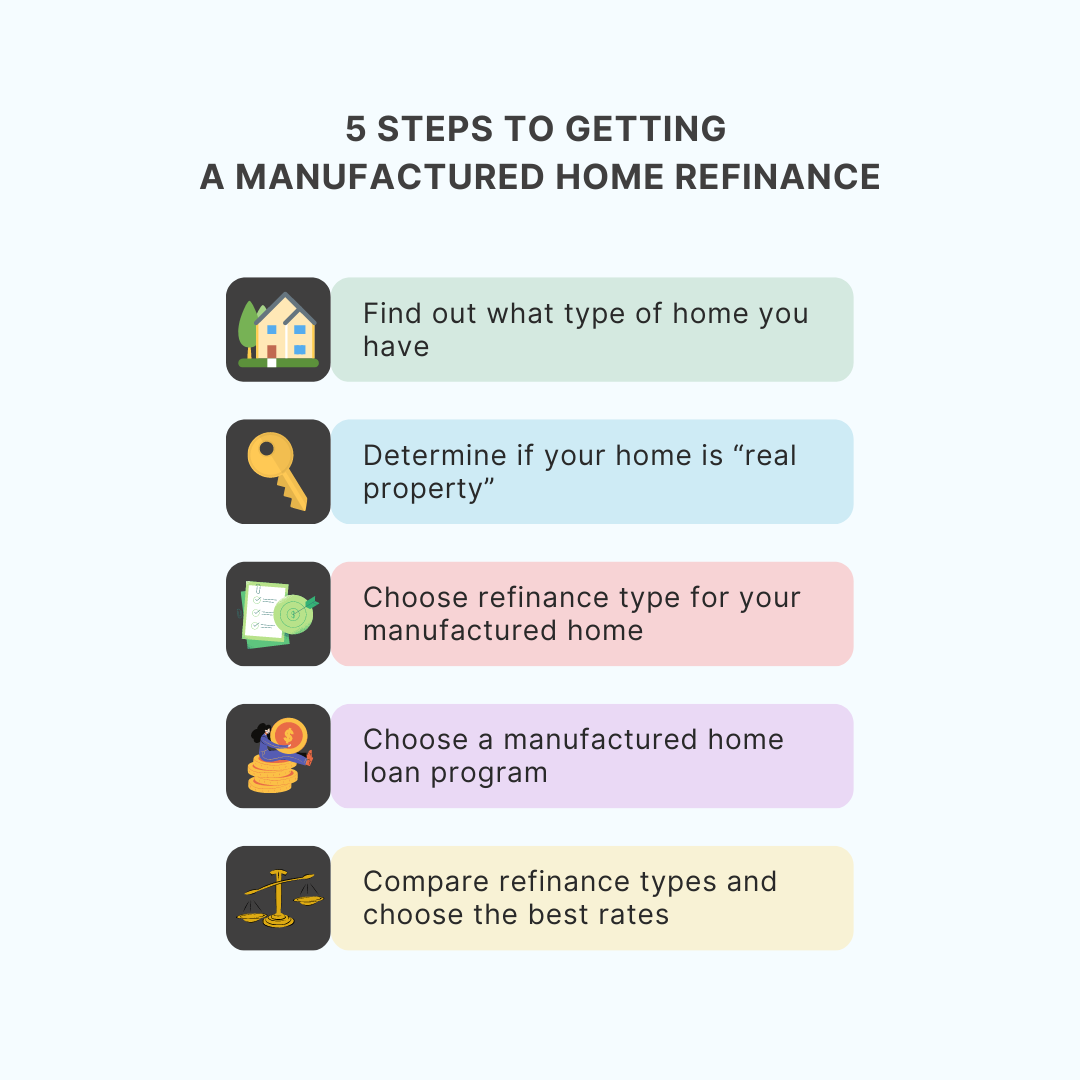 5 STEPS TO GETTING
A MANUFACTURED HOME REFINANCE

Find out what type of home you have

Determine if your home is “real property”

Choose refinance type for your manufactured home

Choose a manufactured home loan program

Compare refinance types and choose the best rates