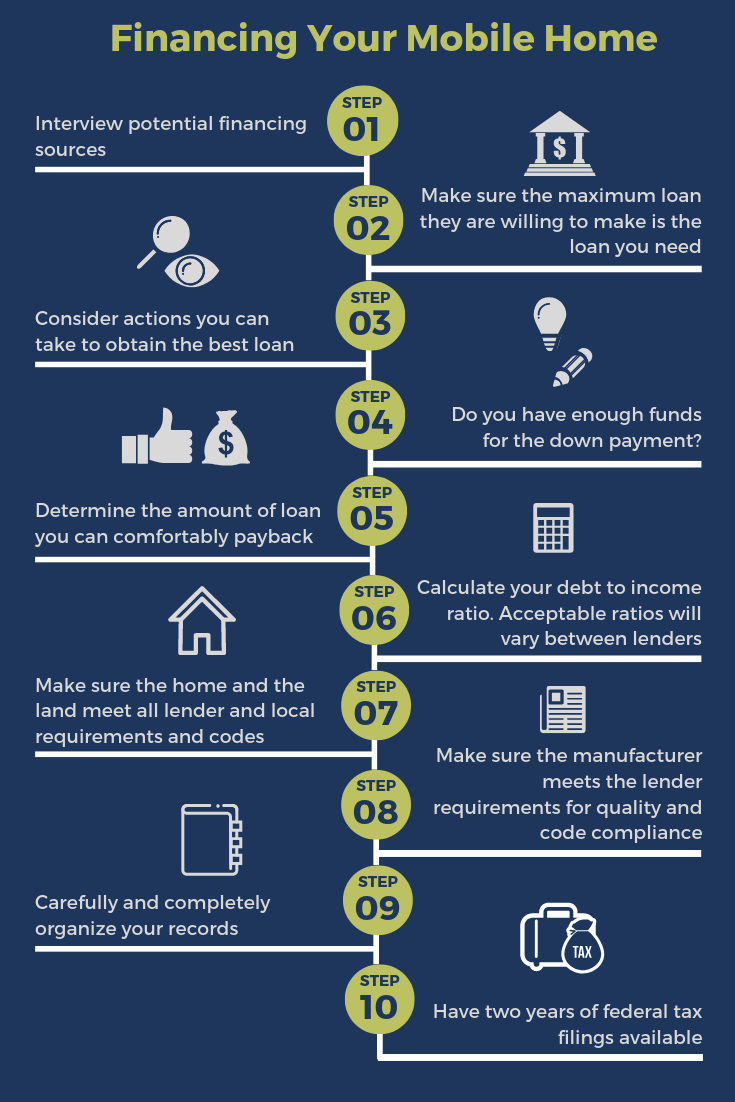 Financing Your Mobile Home

STEP 01

Interview potential financing sources

STEP 02

Make sure the maximum loan they are willing to make is the loan you need

STEP 03

Consider actions you can take to obtain the best loan

STEP 04

Do you have enough funds for the down payment?

STEP 05

Determine the amount of loan you can comfortably payback

STEP 06

Calculate your debt to income ratio. Acceptable ratios will vary between lenders

STEP 07

Make sure the home and the land meet all lender and local requirements and codes

STEP 08

Make sure the manufacturer meets the lender requirements for quality and code compliance

STEP 09

Carefully and completely organize your records

STEP 10

TAX

Have two years of federal tax filings available